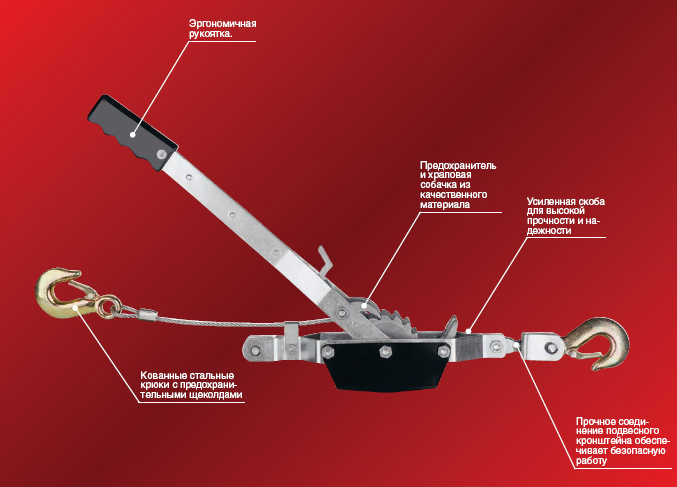 Эргономичная рукоятка.

Предохранитель и храповая собачка из качественного материала

Усиленная скоба для высокой прочности и надежности

Кованные стальные крюки с предохранительными щеколдами

Прочное соединение подвесного кронштейна обеспечивает безопасную работу